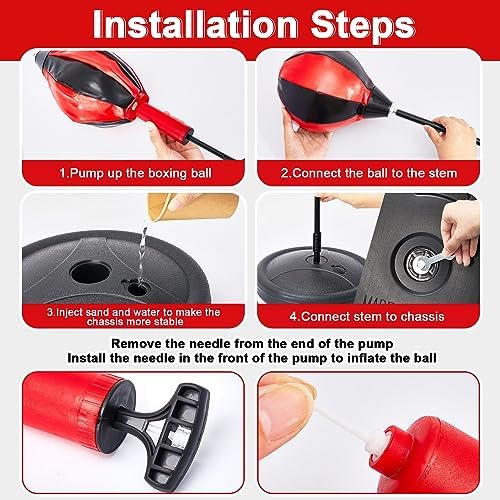 Installation Steps

1.Pump up the boxing ball

2.Connect the ball to the stem

3.Inject sand and water to make the chassis more stable

4.Connect stem to chassis

Remove the needle from the end of the pump
Install the needle in the front of the pump to inflate the ball